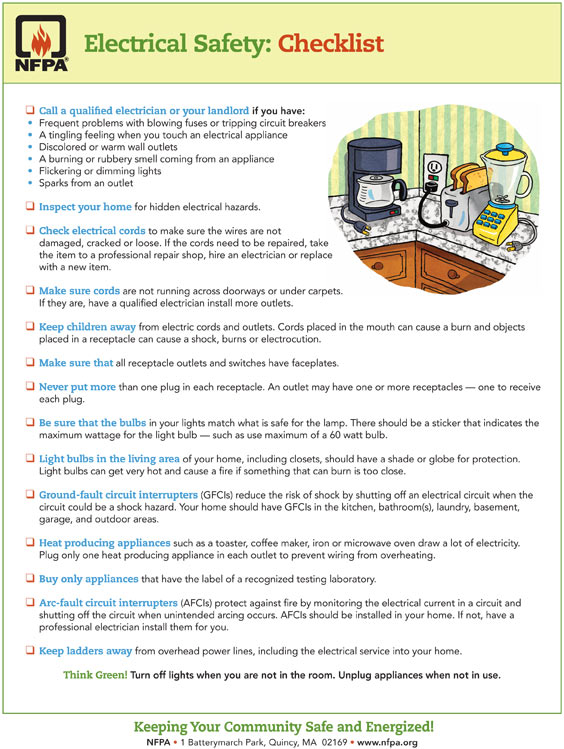 NFPA®

Electrical Safety: Checklist

❑ Call a qualified electrician or your landlord if you have:
• Frequent problems with blowing fuses or tripping circuit breakers
• A tingling feeling when you touch an electrical appliance
• Discolored or warm wall outlets
• A burning or rubbery smell coming from an appliance
• Flickering or dimming lights
• Sparks from an outlet

❑ Inspect your home for hidden electrical hazards.

❑ Check electrical cords to make sure the wires are not damaged, cracked or loose. If the cords need to be repaired, take the item to a professional repair shop, hire an electrician or replace with a new item.

❑ Make sure cords are not running across doorways or under carpets. If they are, have a qualified electrician install more outlets.

❑ Keep children away from electric cords and outlets. Cords placed in the mouth can cause a burn and objects placed in a receptacle can cause a shock, burns or electrocution.

❑ Make sure that all receptacle outlets and switches have faceplates.

❑ Never put more than one plug in each receptacle. An outlet may have one or more receptacles — one to receive each plug.

❑ Be sure that the bulbs in your lights match what is safe for the lamp. There should be a sticker that indicates the maximum wattage for the light bulb — such as use maximum of a 60 watt bulb.

❑ Light bulbs in the living area of your home, including closets, should have a shade or globe for protection. Light bulbs can get very hot and cause a fire if something that can burn is too close.

❑ Ground-fault circuit interrupters (GFCIs) reduce the risk of shock by shutting off an electrical circuit when the circuit could be a shock hazard. Your home should have GFCIs in the kitchen, bathroom(s), laundry, basement, garage, and outdoor areas.

❑ Heat producing appliances such as a toaster, coffee maker, iron or microwave oven draw a lot of electricity. Plug only one heat producing appliance in each outlet to prevent wiring from overheating.

❑ Buy only appliances that have the label of a recognized testing laboratory.

❑ Arc-fault circuit interrupters (AFCIs) protect against fire by monitoring the electrical current in a circuit and shutting off the circuit when unintended arcing occurs. AFCIs should be installed in your home. If not, have a professional electrician install them for you.

❑ Keep ladders away from overhead power lines, including the electrical service into your home.

Think Green! Turn off lights when you are not in the room. Unplug appliances when not in use.

Keeping Your Community Safe and Energized!

NFPA • 1 Batterymarch Park, Quincy, MA 02169 • www.nfpa.org